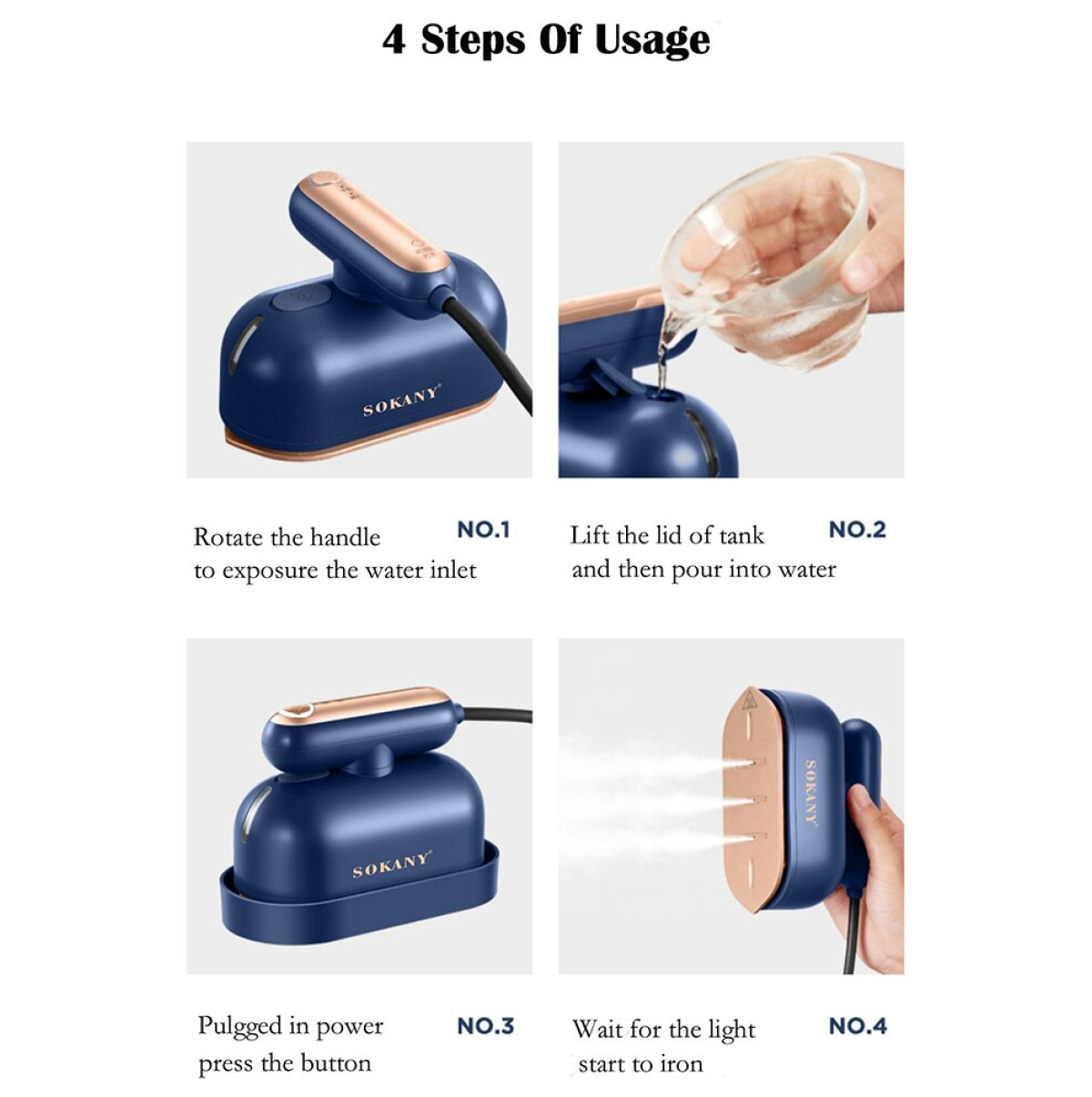 4 Steps Of Usage

SOKANY

Rotate the handle to exposure the water inlet

NO.1

Lift the lid of tank and then pour into water

NO.2

SOKANY

Pulgged in power press the button

NO.3

SOKANY

Wait for the light start to iron

NO.4