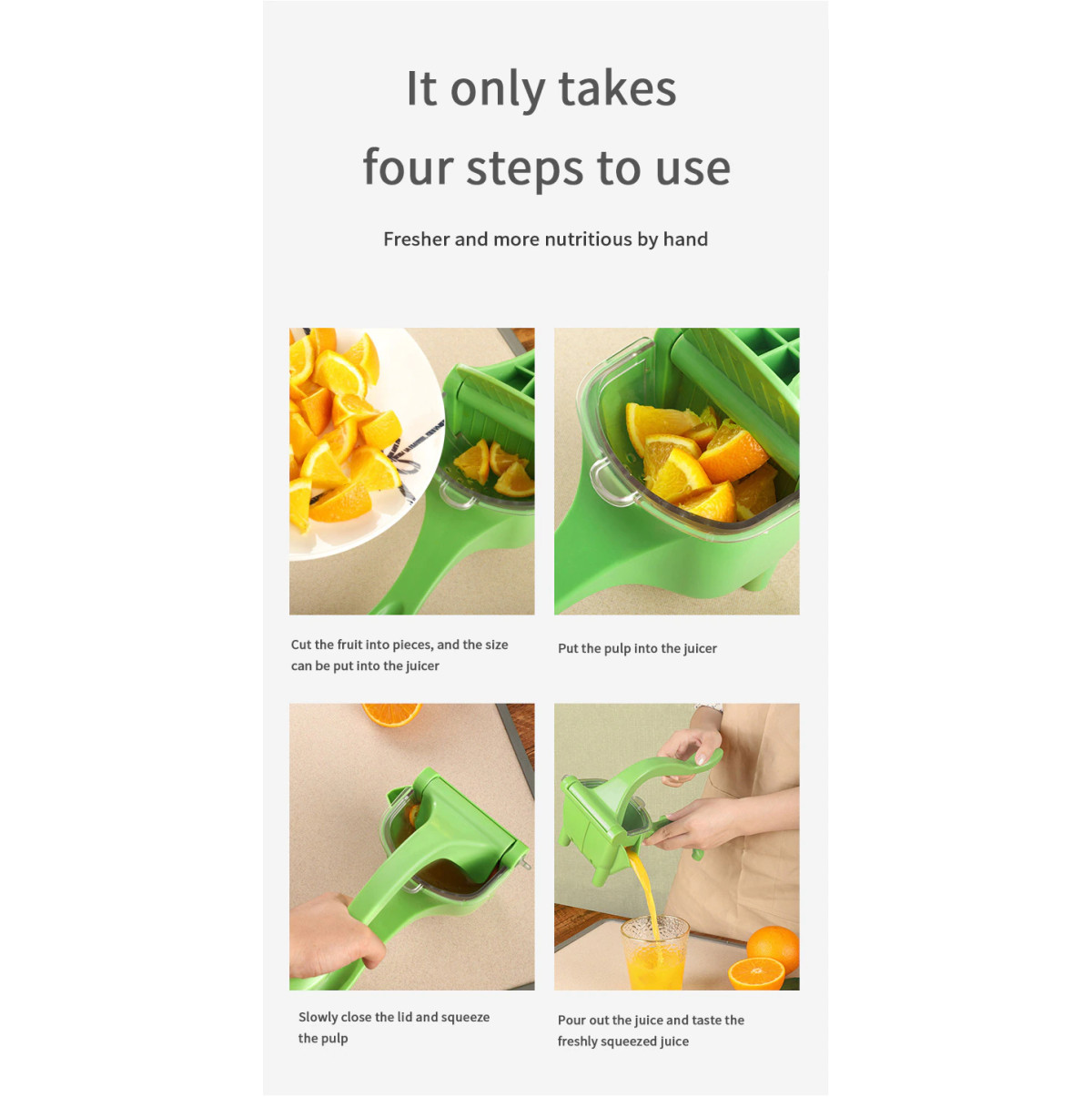 It only takes four steps to use

Fresher and more nutritious by hand

Cut the fruit into pieces, and the size can be put into the juicer

Put the pulp into the juicer

Slowly close the lid and squeeze the pulp

Pour out the juice and taste the freshly squeezed juice