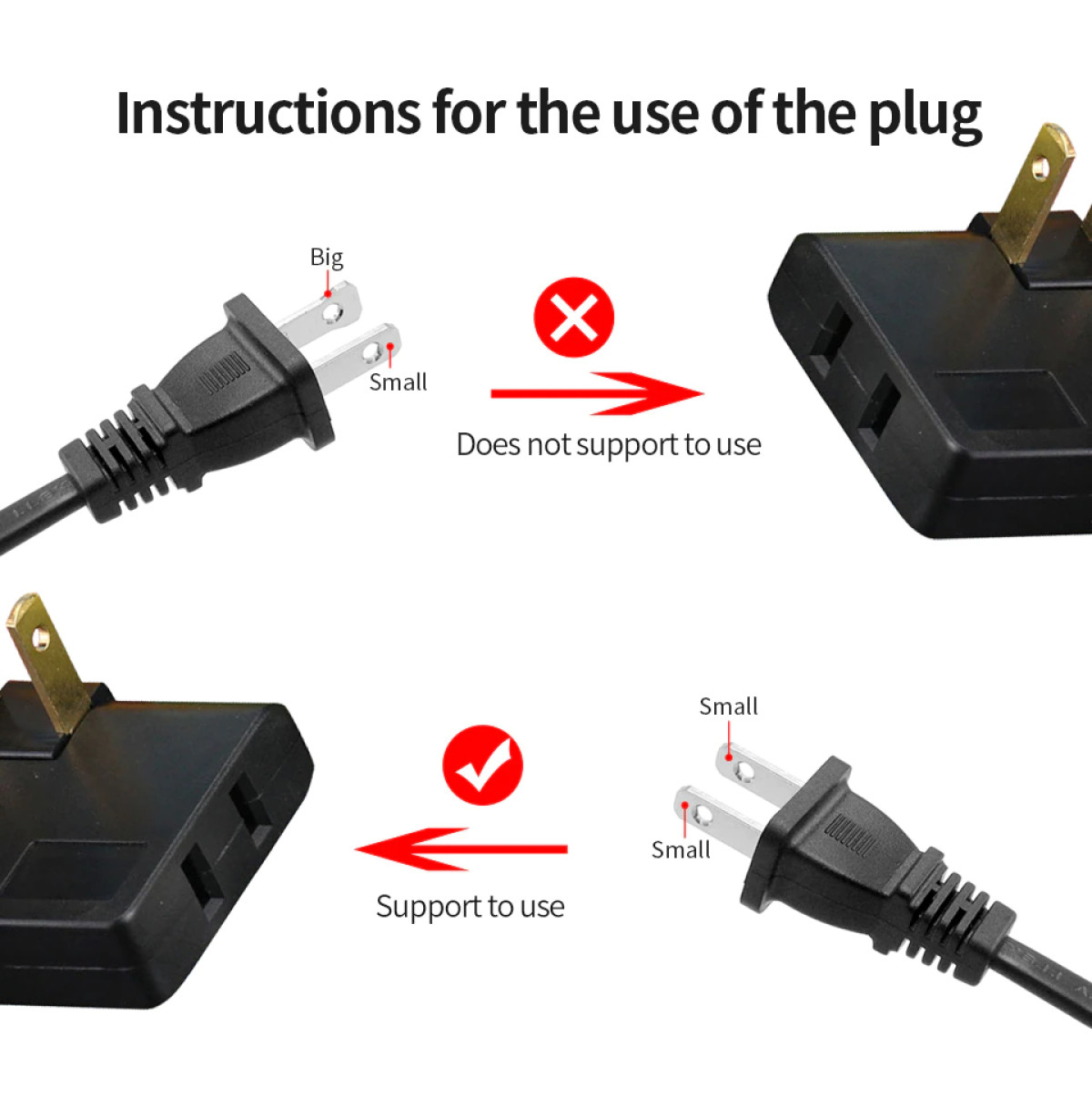 Instructions for the use of the plug

Big

Small

Does not support to use

Small

Small

Support to use