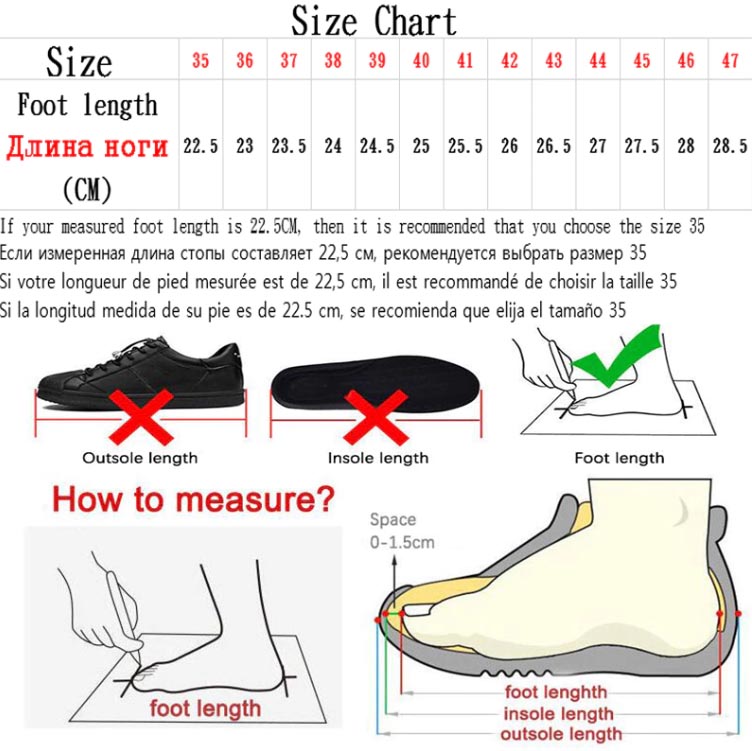 Size Chart

| Size | 35 | 36 | 37 | 38 | 39 | 40 | 41 | 42 | 43 | 44 | 45 | 46 | 47 |
|---|---|---|---|---|---|---|---|---|---|---|---|---|---|
| Foot length Длина ноги (CM) | 22.5 | 23 | 23.5 | 24 | 24.5 | 25 | 25.5 | 26 | 26.5 | 27 | 27.5 | 28 | 28.5 |

If your measured foot length is 22.5CM, then it is recommended that you choose the size 35
Если измеренная длина стопы составляет 22,5 см, рекомендуется выбрать размер 35
Si votre longueur de pied mesurée est de 22,5 cm, il est recommandé de choisir la taille 35
Si la longitud medida de su pie es de 22.5 cm, se recomienda que elija el tamaño 35

Outsole length

Insole length

Foot length

How to measure?

foot length

Space 0-1.5cm

foot lenghth
insole length
outsole length